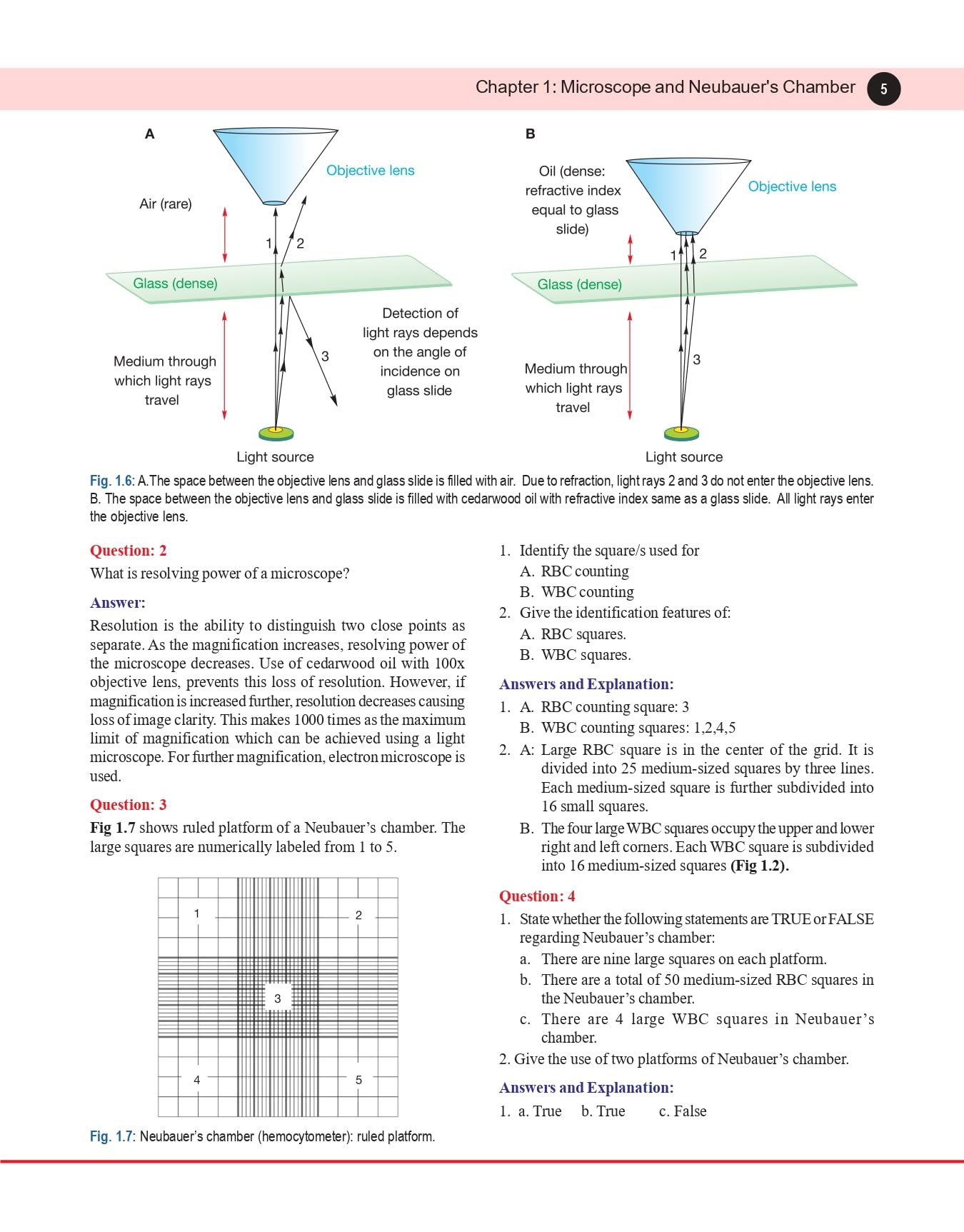 Chapter 1: Microscope and Neubauer's Chamber 5

A

Objective lens

Air (rare)

1 2

Glass (dense)

Detection of light rays depends on the angle of incidence on glass slide

3

Medium through which light rays travel

Light source

B

Oil (dense: refractive index equal to glass slide)

Objective lens

1 2

Glass (dense)

3

Medium through which light rays travel

Light source

Fig. 1.6: A.The space between the objective lens and glass slide is filled with air. Due to refraction, light rays 2 and 3 do not enter the objective lens. B. The space between the objective lens and glass slide is filled with cedarwood oil with refractive index same as a glass slide. All light rays enter the objective lens.

Question: 2

What is resolving power of a microscope?

Answer:

Resolution is the ability to distinguish two close points as separate. As the magnification increases, resolving power of the microscope decreases. Use of cedarwood oil with 100x objective lens, prevents this loss of resolution. However, if magnification is increased further, resolution decreases causing loss of image clarity. This makes 1000 times as the maximum limit of magnification which can be achieved using a light microscope. For further magnification, electron microscope is used.

Question: 3

Fig 1.7 shows ruled platform of a Neubauer's chamber. The large squares are numerically labeled from 1 to 5.

1 2 3 4 5

Fig. 1.7: Neubauer's chamber (hemocytometer): ruled platform.

1. Identify the square/s used for
A. RBC counting
B. WBC counting
2. Give the identification features of:
A. RBC squares.
B. WBC squares.

Answers and Explanation:

1. A. RBC counting square: 3
B. WBC counting squares: 1,2,4,5
2. A: Large RBC square is in the center of the grid. It is divided into 25 medium-sized squares by three lines. Each medium-sized square is further subdivided into 16 small squares.
B. The four large WBC squares occupy the upper and lower right and left corners. Each WBC square is subdivided into 16 medium-sized squares (Fig 1.2).

Question: 4

1. State whether the following statements are TRUE or FALSE regarding Neubauer's chamber:
a. There are nine large squares on each platform.
b. There are a total of 50 medium-sized RBC squares in the Neubauer's chamber.
c. There are 4 large WBC squares in Neubauer's chamber.
2. Give the use of two platforms of Neubauer's chamber.

Answers and Explanation:

1. a. True b. True c. False