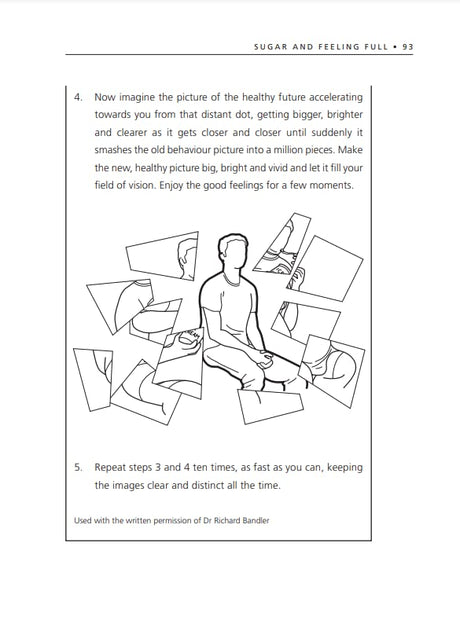 SUGAR AND FEELING FULL • 93

4. Now imagine the picture of the healthy future accelerating towards you from that distant dot, getting bigger, brighter and clearer as it gets closer and closer until suddenly it smashes the old behaviour picture into a million pieces. Make the new, healthy picture big, bright and vivid and let it fill your field of vision. Enjoy the good feelings for a few moments.

5. Repeat steps 3 and 4 ten times, as fast as you can, keeping the images clear and distinct all the time.

Used with the written permission of Dr Richard Bandler