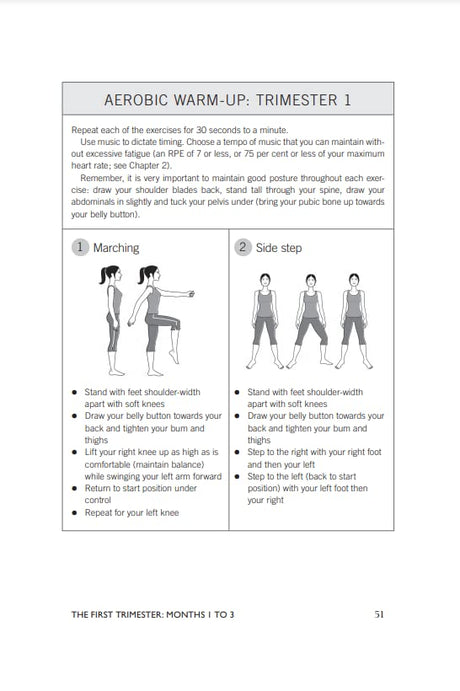 AEROBIC WARM-UP: TRIMESTER 1

Repeat each of the exercises for 30 seconds to a minute.

Use music to dictate timing. Choose a tempo of music that you can maintain without excessive fatigue (an RPE of 7 or less, or 75 per cent or less of your maximum heart rate; see Chapter 2).

Remember, it is very important to maintain good posture throughout each exercise: draw your shoulder blades back, stand tall through your spine, draw your abdominals in slightly and tuck your pelvis under (bring your pubic bone up towards your belly button).

1 Marching

- Stand with feet shoulder-width apart with soft knees
- Draw your belly button towards your back and tighten your bum and thighs
- Lift your right knee up as high as is comfortable (maintain balance) while swinging your left arm forward
- Return to start position under control
- Repeat for your left knee

2 Side step

- Stand with feet shoulder-width apart with soft knees
- Draw your belly button towards your back and tighten your bum and thighs
- Step to the right with your right foot and then your left
- Step to the left (back to start position) with your left foot then your right

THE FIRST TRIMESTER: MONTHS 1 TO 3 51