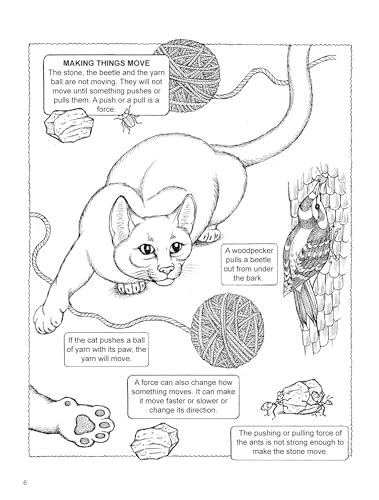 MAKING THINGS MOVE
The stone, the beetle and the yarn ball are not moving. They will not move until something pushes or pulls them. A push or a pull is a force.

A woodpecker pulls a beetle out from under the bark.

If the cat pushes a ball of yarn with its paw, the yarn will move.

A force can also change how something moves. It can make it move faster or slower or change its direction.

The pushing or pulling force of the ants is not strong enough to make the stone move.

6