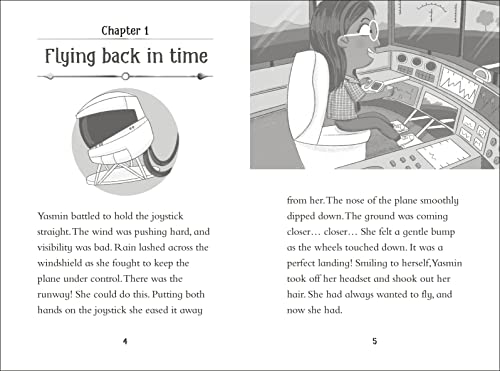 Chapter 1

Flying back in time

Yasmin battled to hold the joystick straight. The wind was pushing hard, and visibility was bad. Rain lashed across the windshield as she fought to keep the plane under control. There was the runway! She could do this. Putting both hands on the joystick she eased it away

4

from her. The nose of the plane smoothly dipped down. The ground was coming closer… closer… She felt a gentle bump as the wheels touched down. It was a perfect landing! Smiling to herself, Yasmin took off her headset and shook out her hair. She had always wanted to fly, and now she had.

5