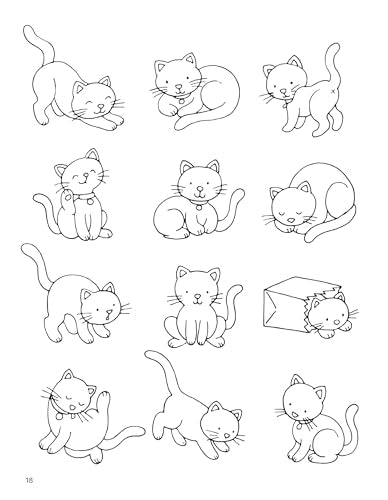 18