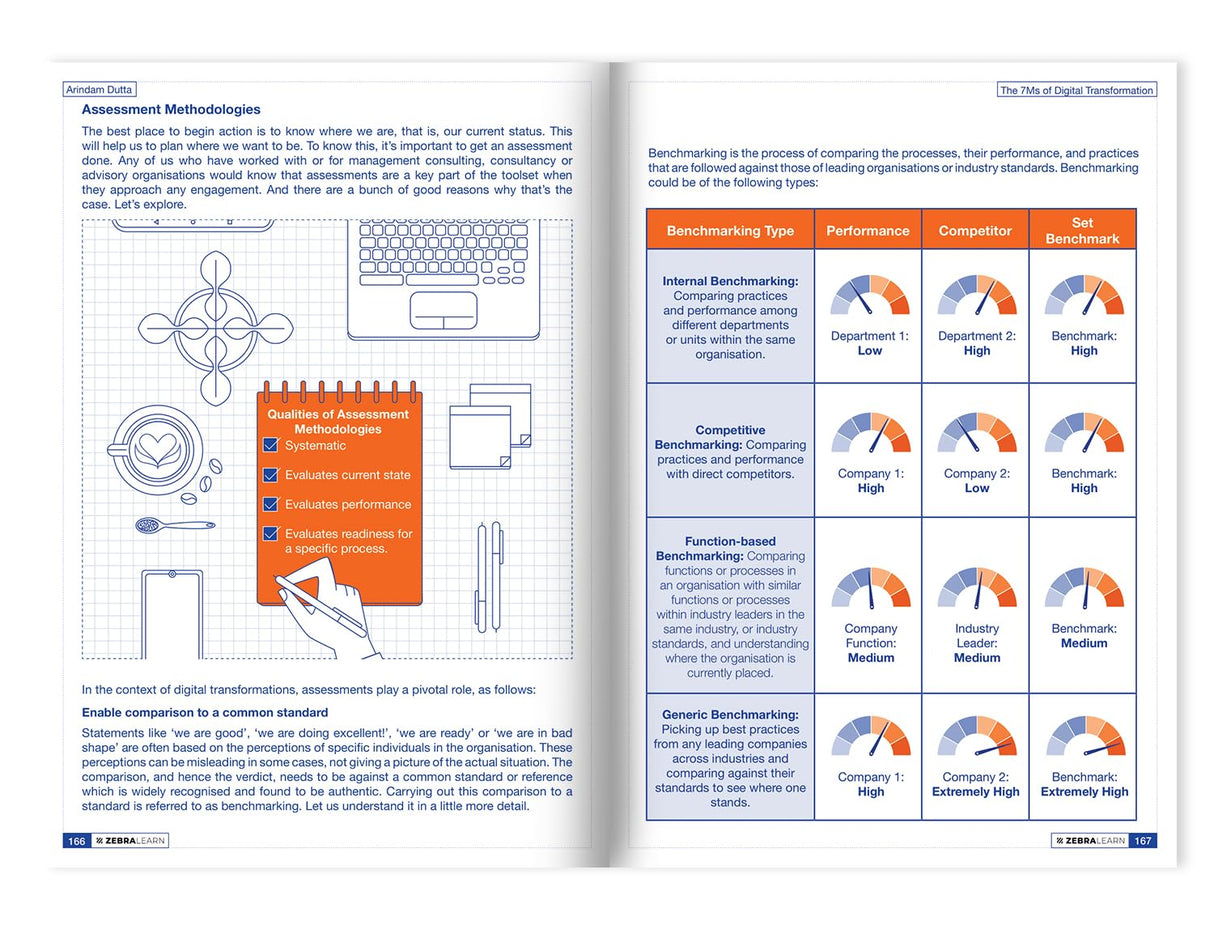 Arindam Dutta

Assessment Methodologies

The best place to begin action is to know where we are, that is, our current status. This will help us to plan where we want to be. To know this, it's important to get an assessment done. Any of us who have worked with or for management consulting, consultancy or advisory organisations would know that assessments are a key part of the toolset when they approach any engagement. And there are a bunch of good reasons why that's the case. Let's explore.

Qualities of Assessment Methodologies
Systematic
Evaluates current state
Evaluates performance
Evaluates readiness for a specific process.

In the context of digital transformations, assessments play a pivotal role, as follows:

Enable comparison to a common standard

Statements like 'we are good', 'we are doing excellent!', 'we are ready' or 'we are in bad shape' are often based on the perceptions of specific individuals in the organisation. These perceptions can be misleading in some cases, not giving a picture of the actual situation. The comparison, and hence the verdict, needs to be against a common standard or reference which is widely recognised and found to be authentic. Carrying out this comparison to a standard is referred to as benchmarking. Let us understand it in a little more detail.

166 ZEBRALEARN

The 7Ms of Digital Transformation

Benchmarking is the process of comparing the processes, their performance, and practices that are followed against those of leading organisations or industry standards. Benchmarking could be of the following types:

| Benchmarking Type | Performance | Competitor | Set Benchmark |
|---|---|---|---|
| Internal Benchmarking: Comparing practices and performance among different departments or units within the same organisation. | Department 1: Low | Department 2: High | Benchmark: High |
| Competitive Benchmarking: Comparing practices and performance with direct competitors. | Company 1: High | Company 2: Low | Benchmark: High |
| Function-based Benchmarking: Comparing functions or processes in an organisation with similar functions or processes within industry leaders in the same industry, or industry standards, and understanding where the organisation is currently placed. | Company Function: Medium | Industry Leader: Medium | Benchmark: Medium |
| Generic Benchmarking: Picking up best practices from any leading companies across industries and comparing against their standards to see where one stands. | Company 1: High | Company 2: Extremely High | Benchmark: Extremely High |

ZEBRALEARN 167