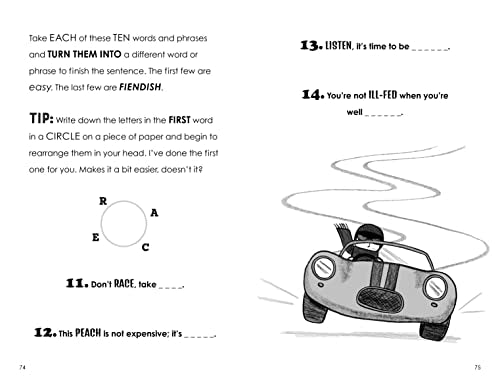 Take EACH of these TEN words and phrases and TURN THEM INTO a different word or phrase to finish the sentence. The first few are easy. The last few are FIENDISH.

TIP: Write down the letters in the FIRST word in a CIRCLE on a piece of paper and begin to rearrange them in your head. I've done the first one for you. Makes it a bit easier, doesn't it?

R
A
E
C

11. Don't RACE, take _ _ _ _.

12. This PEACH is not expensive; it's _ _ _ _ _.

74

13. LISTEN, it's time to be _ _ _ _ _ _.

14. You're not ILL-FED when you're well _ _ _ _ _ _.

75