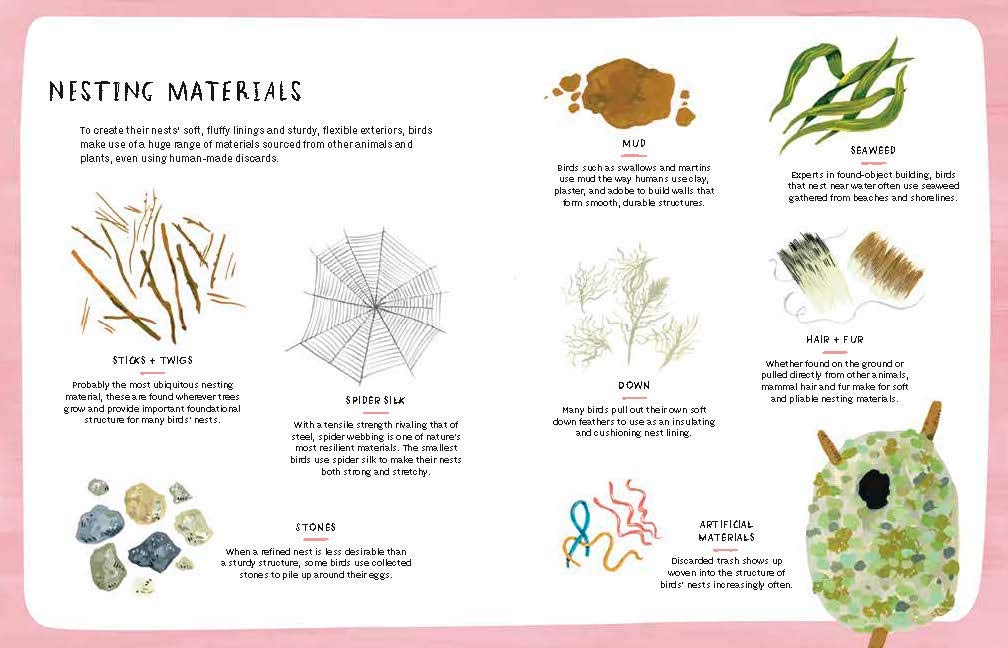 NESTING MATERIALS

To create their nests' soft, fluffy linings and sturdy, flexible exteriors, birds make use of a huge range of materials sourced from other animals and plants, even using human-made discards.

STICKS + TWIGS

Probably the most ubiquitous nesting material, these are found wherever trees grow and provide important foundational structure for many birds' nests.

SPIDER SILK

With a tensile strength rivaling that of steel, spider webbing is one of nature's most resilient materials. The smallest birds use spider silk to make their nests both strong and stretchy.

STONES

When a refined nest is less desirable than a sturdy structure, some birds use collected stones to pile up around their eggs.

MUD

Birds such as swallows and martins use mud the way humans use clay, plaster, and adobe to build walls that form smooth, durable structures.

DOWN

Many birds pull out their own soft down feathers to use as an insulating and cushioning nest lining.

ARTIFICIAL MATERIALS

Discarded trash shows up woven into the structure of birds' nests increasingly often.

SEAWEED

Experts in found-object building, birds that nest near water often use seaweed gathered from beaches and shorelines.

HAIR + FUR

Whether found on the ground or pulled directly from other animals, mammal hair and fur make for soft and pliable nesting materials.