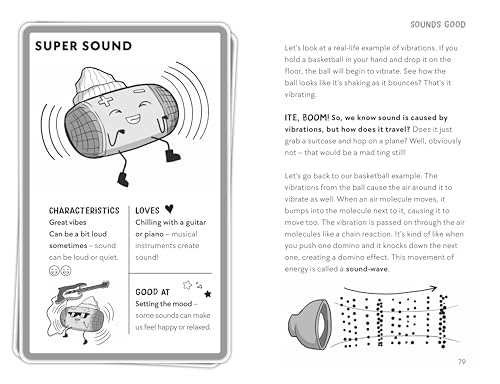 SUPER SOUND

CHARACTERISTICS
Great vibes
Can be a bit loud sometimes – sound can be loud or quiet.

LOVES
Chilling with a guitar or piano – musical instruments create sound!

GOOD AT
Setting the mood – some sounds can make us feel happy or relaxed.

SOUNDS GOOD

Let's look at a real-life example of vibrations. If you hold a basketball in your hand and drop it on the floor, the ball will begin to vibrate. See how the ball looks like it's shaking as it bounces? That's it vibrating.

ITE, BOOM! So, we know sound is caused by vibrations, but how does it travel? Does it just grab a suitcase and hop on a plane? Well, obviously not – that would be a mad ting still!

Let's go back to our basketball example. The vibrations from the ball cause the air around it to vibrate as well. When an air molecule moves, it bumps into the molecule next to it, causing it to move too. The vibration is passed on through the air molecules like a chain reaction. It's kind of like when you push one domino and it knocks down the next one, creating a domino effect. This movement of energy is called a sound-wave.

79