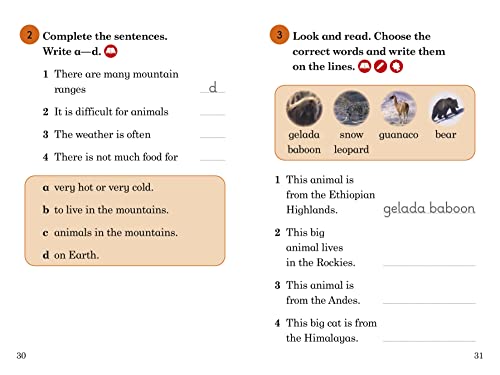 2 Complete the sentences. Write a—d.

1 There are many mountain ranges d

2 It is difficult for animals

3 The weather is often

4 There is not much food for

a very hot or very cold.

b to live in the mountains.

c animals in the mountains.

d on Earth.

30

3 Look and read. Choose the correct words and write them on the lines.

gelada baboon

snow leopard

guanaco

bear

1 This animal is from the Ethiopian Highlands. gelada baboon

2 This big animal lives in the Rockies.

3 This animal is from the Andes.

4 This big cat is from the Himalayas.

31