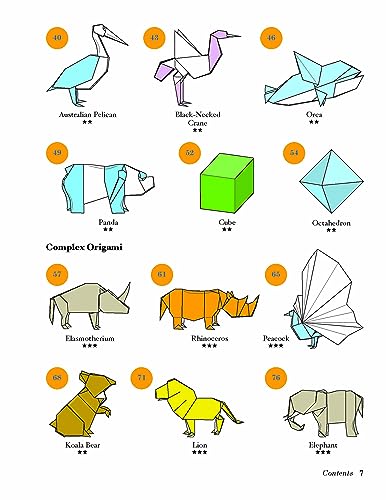 40

Australian Pelican
★★

43

Black-Necked Crane
★★

46

Orca
★★

49

Panda
★★

52

Cube
★★

54

Octahedron
★★

Complex Origami

57

Elasmotherium
★★★

61

Rhinoceros
★★★

65

Peacock
★★★

68

Koala Bear
★★

71

Lion
★★★

76

Elephant
★★★

Contents 7