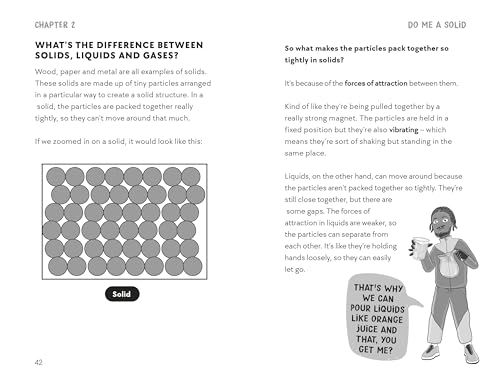 CHAPTER 2

WHAT'S THE DIFFERENCE BETWEEN SOLIDS, LIQUIDS AND GASES?

Wood, paper and metal are all examples of solids. These solids are made up of tiny particles arranged in a particular way to create a solid structure. In a solid, the particles are packed together really tightly, so they can't move around that much.

If we zoomed in on a solid, it would look like this:

Solid

42

DO ME A SOLID

So what makes the particles pack together so tightly in solids?

It's because of the forces of attraction between them.

Kind of like they're being pulled together by a really strong magnet. The particles are held in a fixed position but they're also vibrating – which means they're sort of shaking but standing in the same place.

Liquids, on the other hand, can move around because the particles aren't packed together so tightly. They're still close together, but there are some gaps. The forces of attraction in liquids are weaker, so the particles can separate from each other. It's like they're holding hands loosely, so they can easily let go.

THAT'S WHY WE CAN POUR LIQUIDS LIKE ORANGE JUICE AND THAT, YOU GET ME?